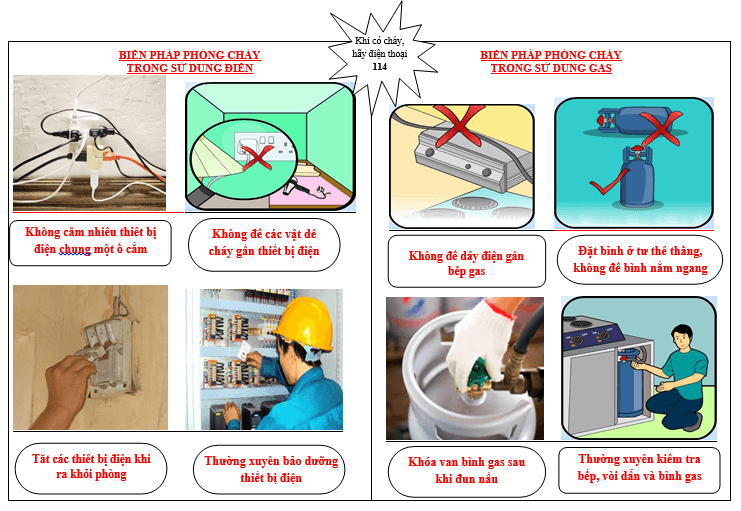 Khi có cháy, hãy điện thoại 114

BIỆN PHÁP PHÒNG CHÁY TRONG SỬ DỤNG ĐIỆN

Không cắm nhiều thiết bị điện chung một ổ cắm

Không để các vật dễ cháy gần thiết bị điện

Tắt các thiết bị điện khi ra khỏi phòng

Thường xuyên bảo dưỡng thiết bị điện

BIỆN PHÁP PHÒNG CHÁY TRONG SỬ DỤNG GAS

Không để dây điện gần bếp gas

Đặt bình ở tư thế thẳng, không để bình nằm ngang

Khóa van bình gas sau khi đun nấu

Thường xuyên kiểm tra bếp, vòi dẫn và bình gas